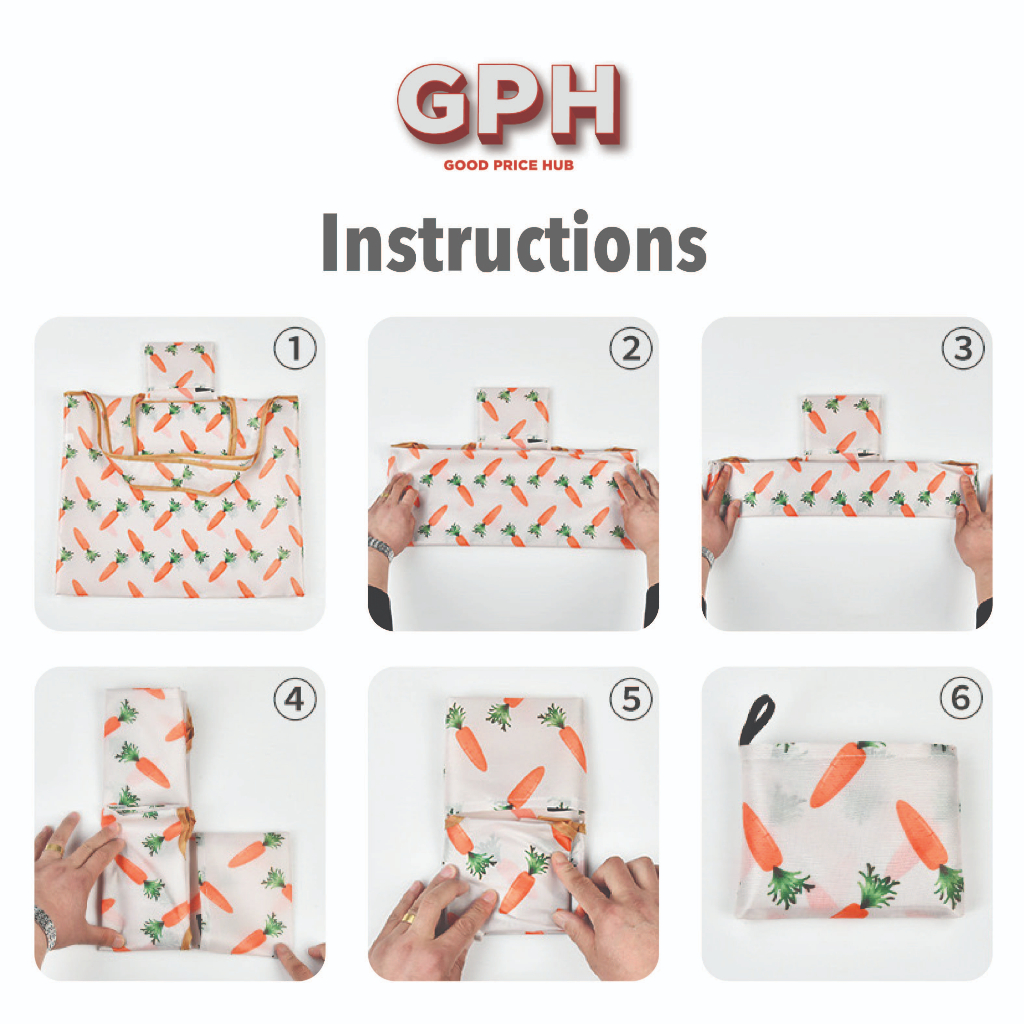 GPH
GOOD PRICE HUB

Instructions

①

②

③

④

⑤

⑥