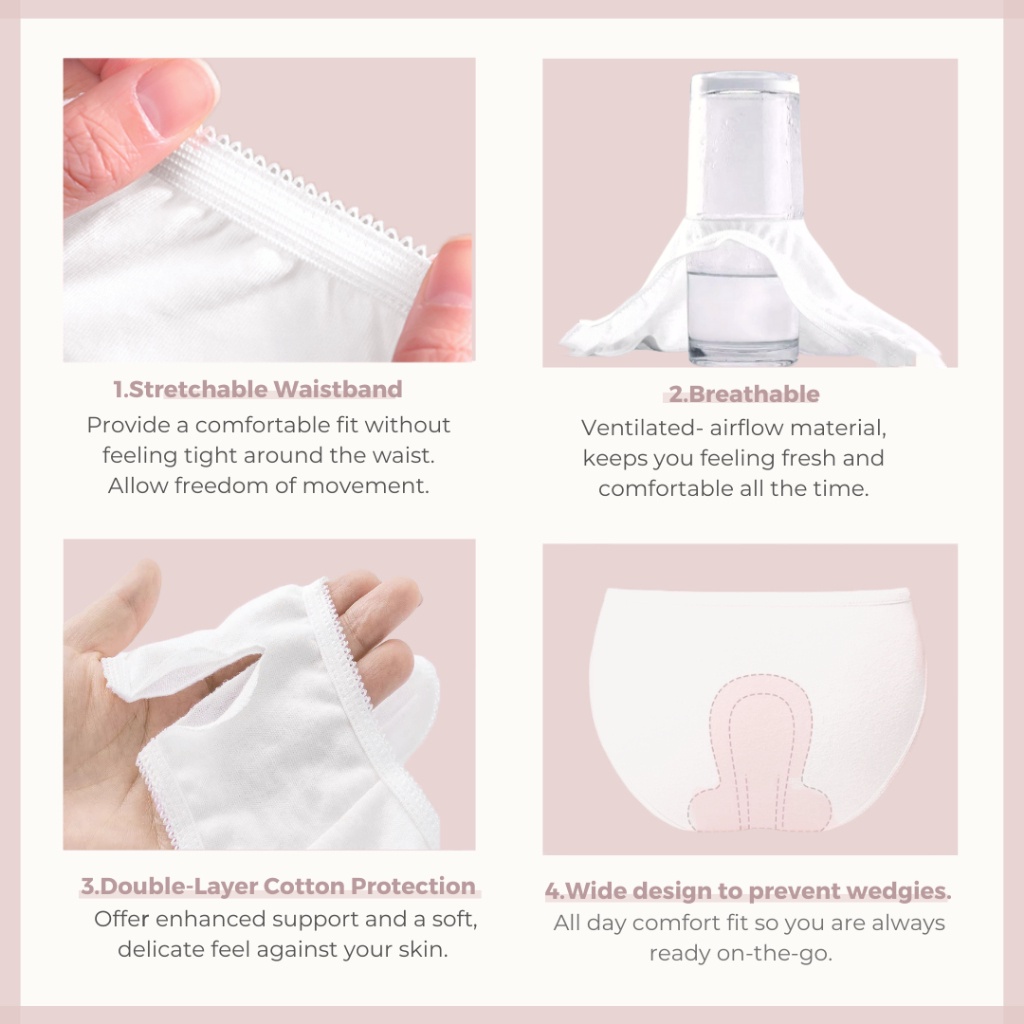 1.Stretchable Waistband
Provide a comfortable fit without feeling tight around the waist. Allow freedom of movement.

2.Breathable
Ventilated- airflow material, keeps you feeling fresh and comfortable all the time.

3.Double-Layer Cotton Protection
Offer enhanced support and a soft, delicate feel against your skin.

4.Wide design to prevent wedgies.
All day comfort fit so you are always ready on-the-go.