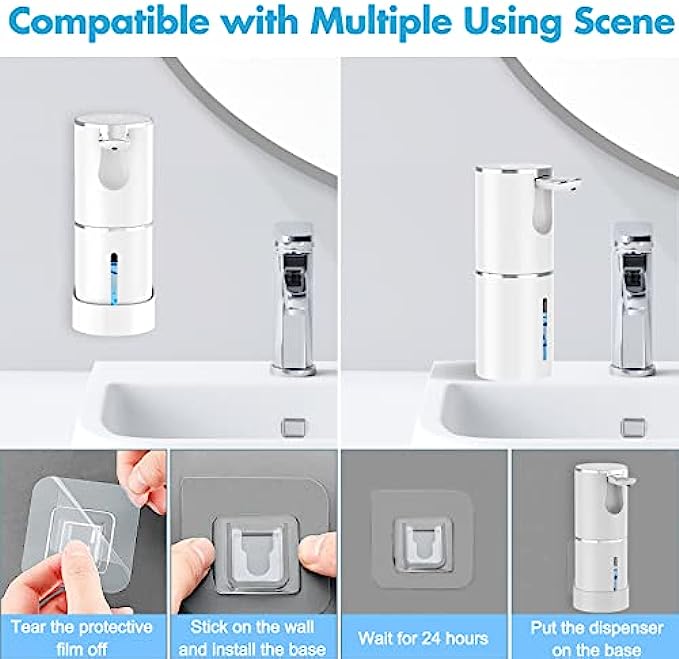 Compatible with Multiple Using Scene

Tear the protective film off

Stick on the wall and install the base

Wait for 24 hours

Put the dispenser on the base