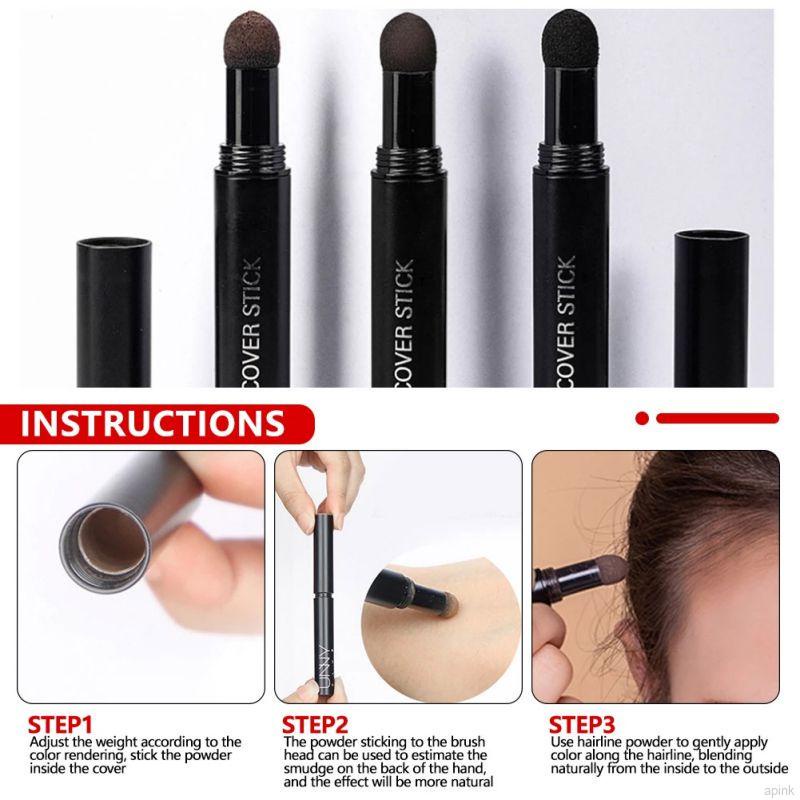 COVER STICK
COVER STICK
COVER STICK

INSTRUCTIONS

UNNY

STEP1
Adjust the weight according to the color rendering, stick the powder inside the cover

STEP2
The powder sticking to the brush head can be used to estimate the smudge on the back of the hand, and the effect will be more natural

STEP3
Use hairline powder to gently apply color along the hairline, blending naturally from the inside to the outside

apink