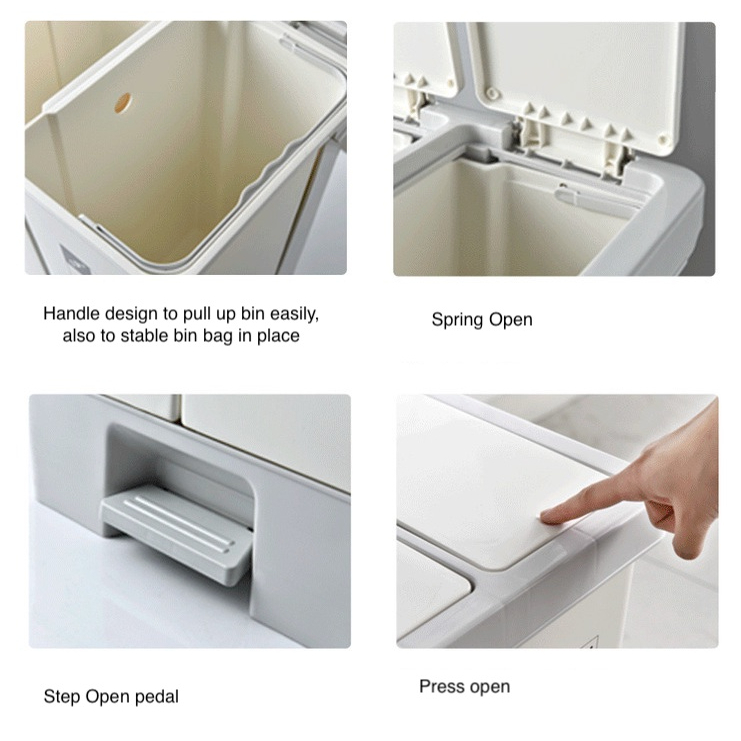 Handle design to pull up bin easily, also to stable bin bag in place

Spring Open

Step Open pedal

Press open