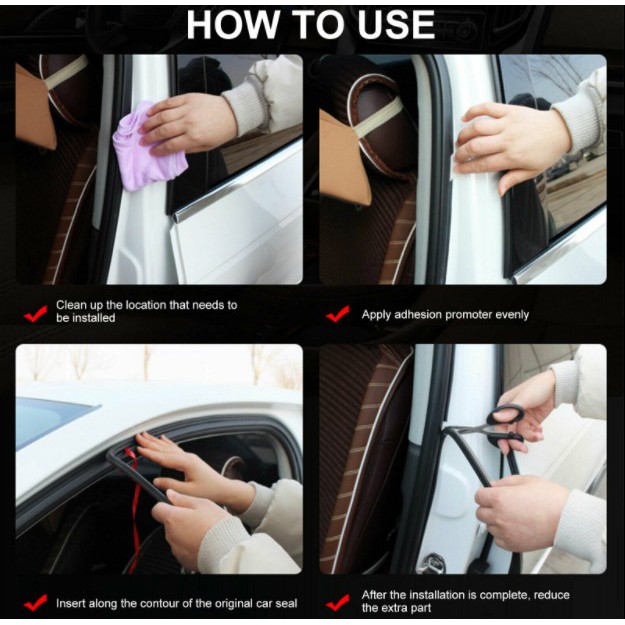 HOW TO USE

Clean up the location that needs to be installed

Apply adhesion promoter evenly

Insert along the contour of the original car seal

After the installation is complete, reduce the extra part